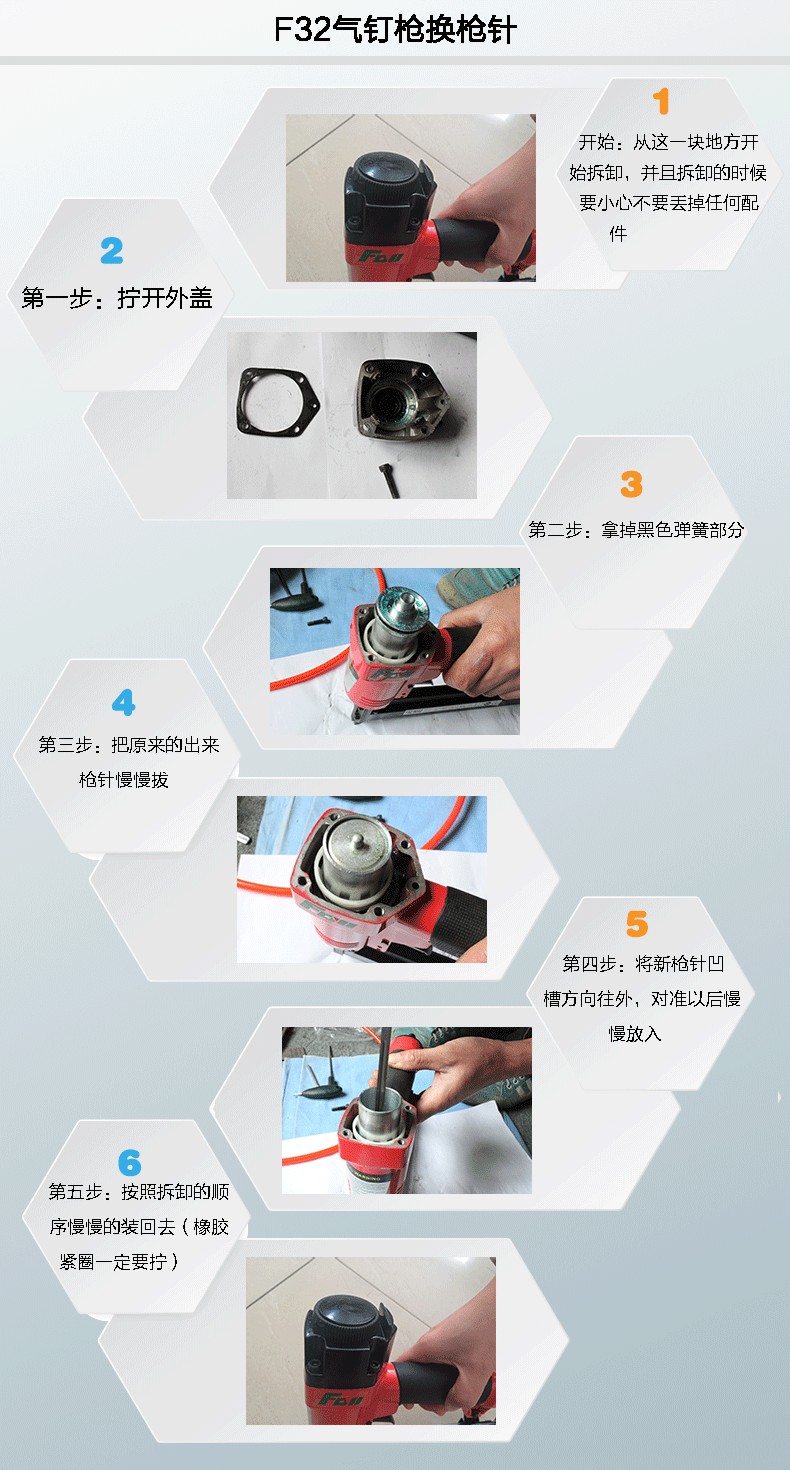 F32气钉枪换枪针

1
开始：从这一块地方开始拆卸，并且拆卸的时候要小心不要丢掉任何配件

2
第一步：拧开外盖

3
第二步：拿掉黑色弹簧部分

4
第三步：把原来的出来枪针慢慢拔

5
第四步：将新枪针凹槽方向往外，对准以后慢慢放入

6
第五步：按照拆卸的顺序慢慢的装回去（橡胶紧圈一定要拧）