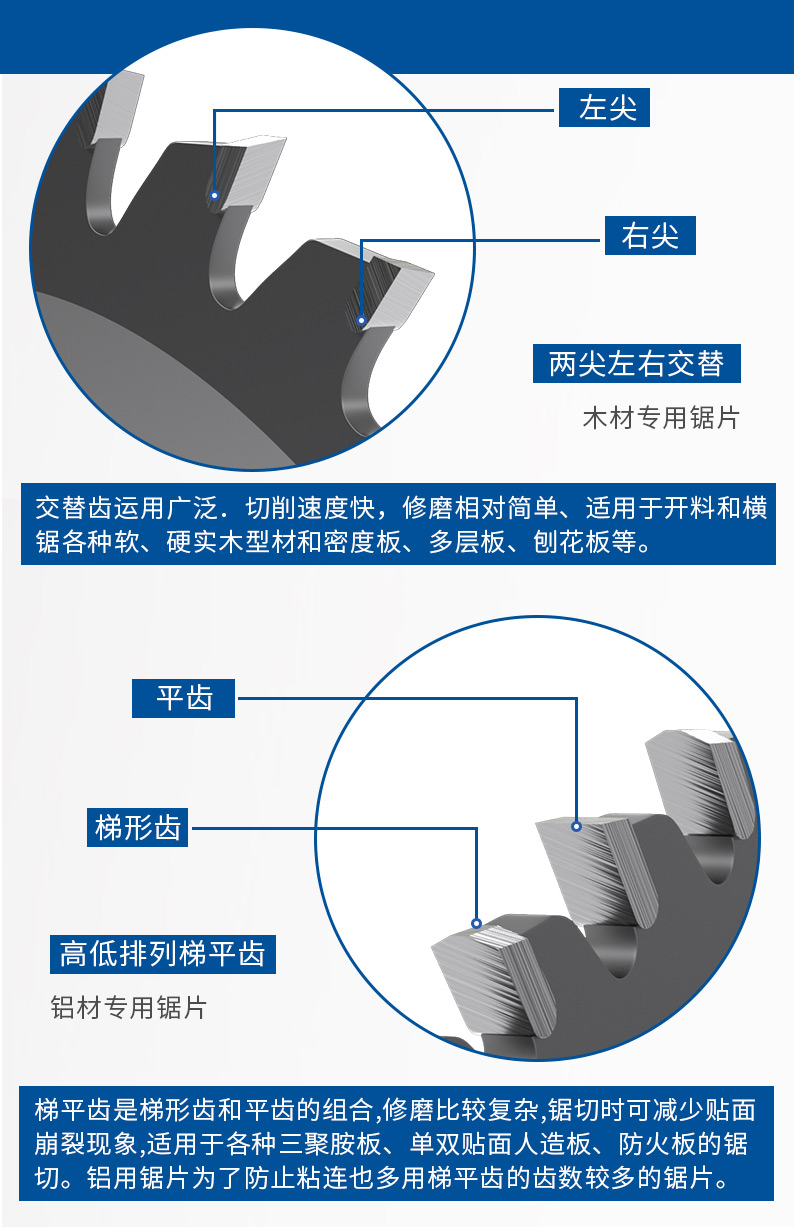 左尖

右尖

两尖左右交替

木材专用锯片

交替齿运用广泛．切削速度快，修磨相对简单、适用于开料和横锯各种软、硬实木型材和密度板、多层板、刨花板等。

平齿

梯形齿

高低排列梯平齿

铝材专用锯片

梯平齿是梯形齿和平齿的组合,修磨比较复杂,锯切时可减少贴面崩裂现象,适用于各种三聚胺板、单双贴面人造板、防火板的锯切。铝用锯片为了防止粘连也多用梯平齿的齿数较多的锯片。