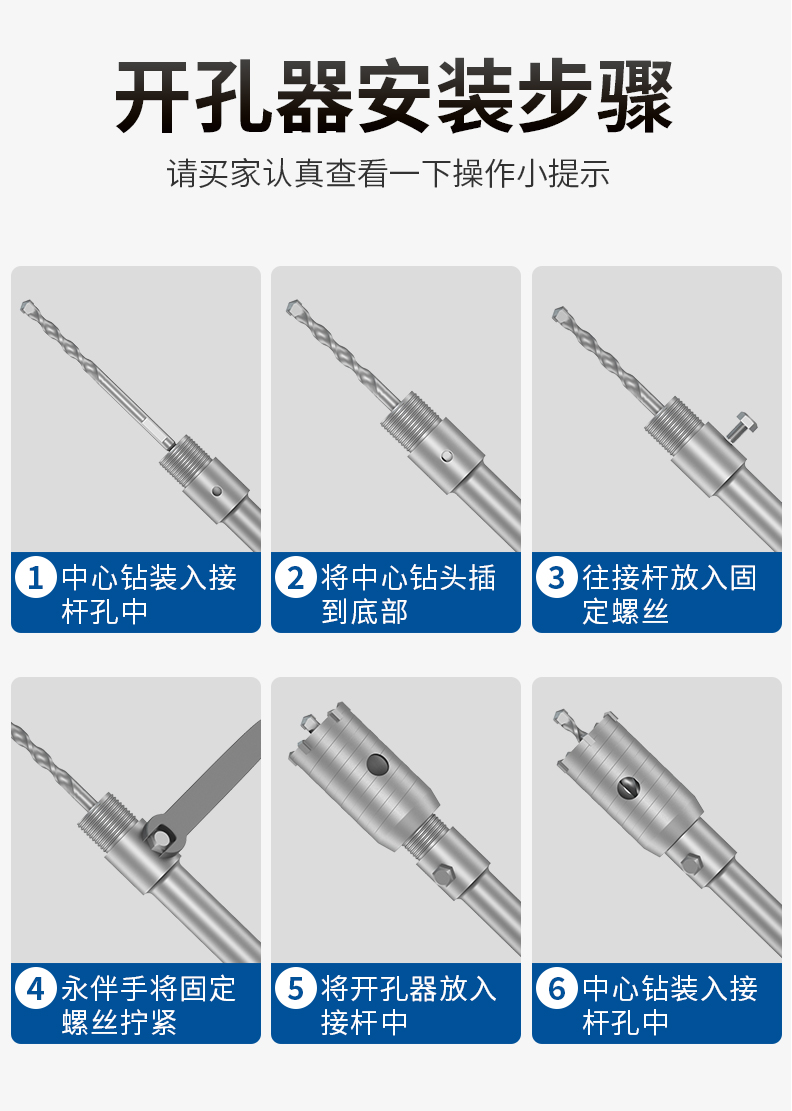 开孔器安装步骤

请买家认真查看一下操作小提示

1 中心钻装入接杆孔中

2 将中心钻头插到底部

3 往接杆放入固定螺丝

4 永伴手将固定螺丝拧紧

5 将开孔器放入接杆中

6 中心钻装入接杆孔中